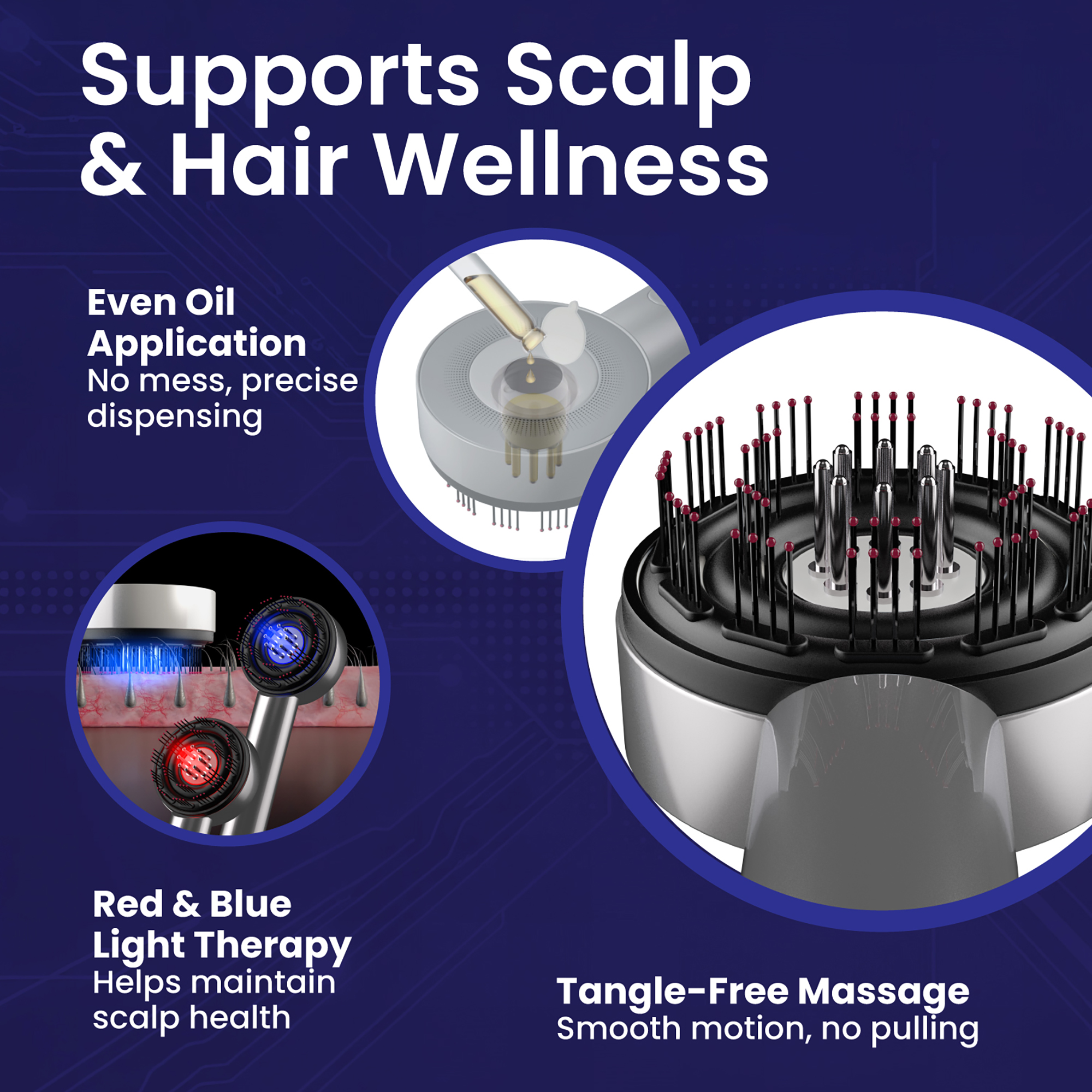 Supports Scalp & Hair Wellness

Even Oil Application
No mess, precise dispensing

Red & Blue Light Therapy
Helps maintain scalp health

Tangle-Free Massage
Smooth motion, no pulling